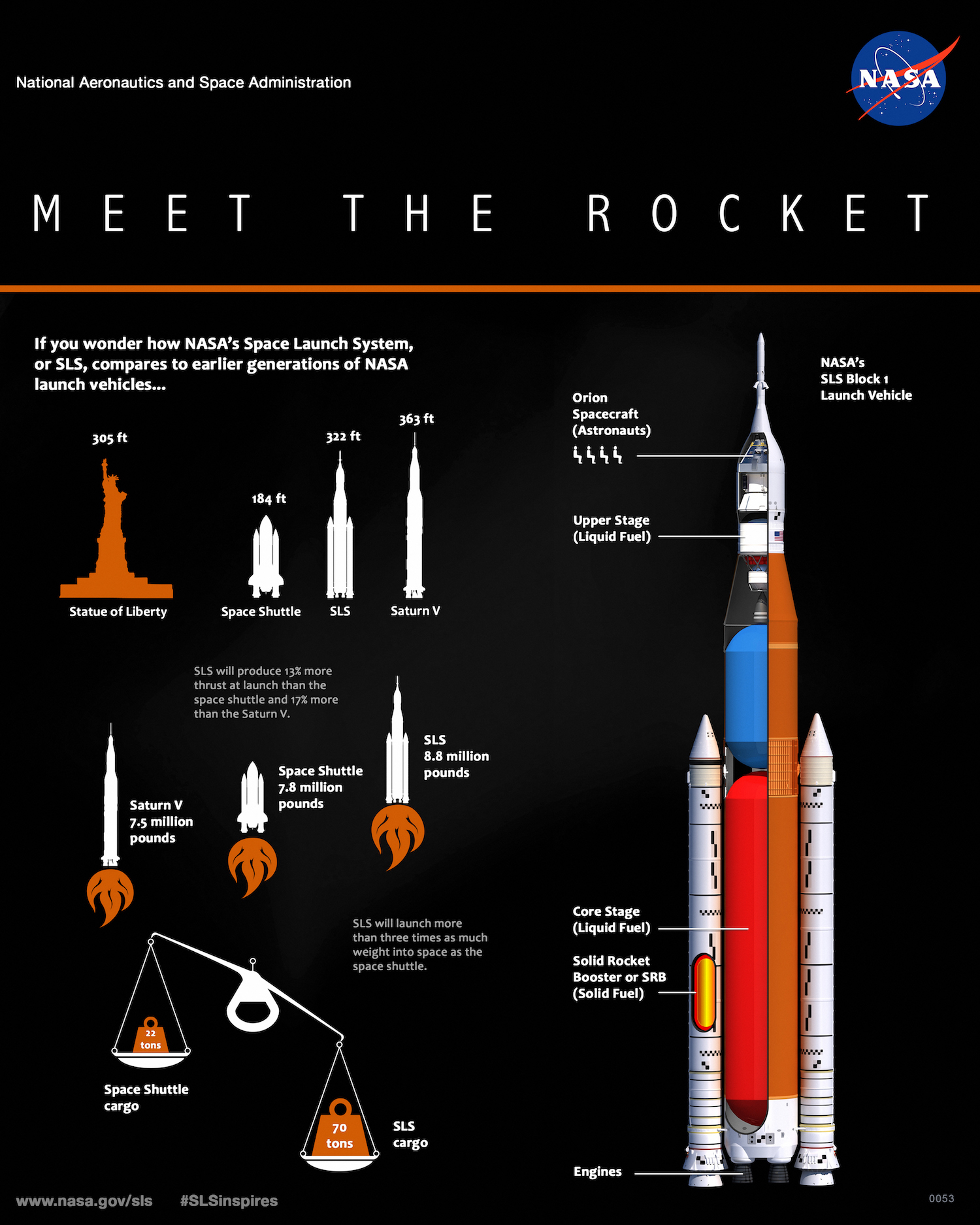 National Aeronautics and Space Administration

NASA

MEET THE ROCKET

If you wonder how NASA's Space Launch System, or SLS, compares to earlier generations of NASA launch vehicles...

305 ft

Statue of Liberty

184 ft

Space Shuttle

322 ft

SLS

363 ft

Saturn V

SLS will produce 13% more thrust at launch than the space shuttle and 17% more than the Saturn V.

Saturn V
7.5 million pounds

Space Shuttle
7.8 million pounds

SLS
8.8 million pounds

SLS will launch more than three times as much weight into space as the space shuttle.

22 tons

Space Shuttle cargo

70 tons

SLS cargo

NASA's SLS Block 1 Launch Vehicle

Orion Spacecraft (Astronauts)

Upper Stage (Liquid Fuel)

Core Stage (Liquid Fuel)

Solid Rocket Booster or SRB (Solid Fuel)

Engines

www.nasa.gov/sls #SLSinspires

0053